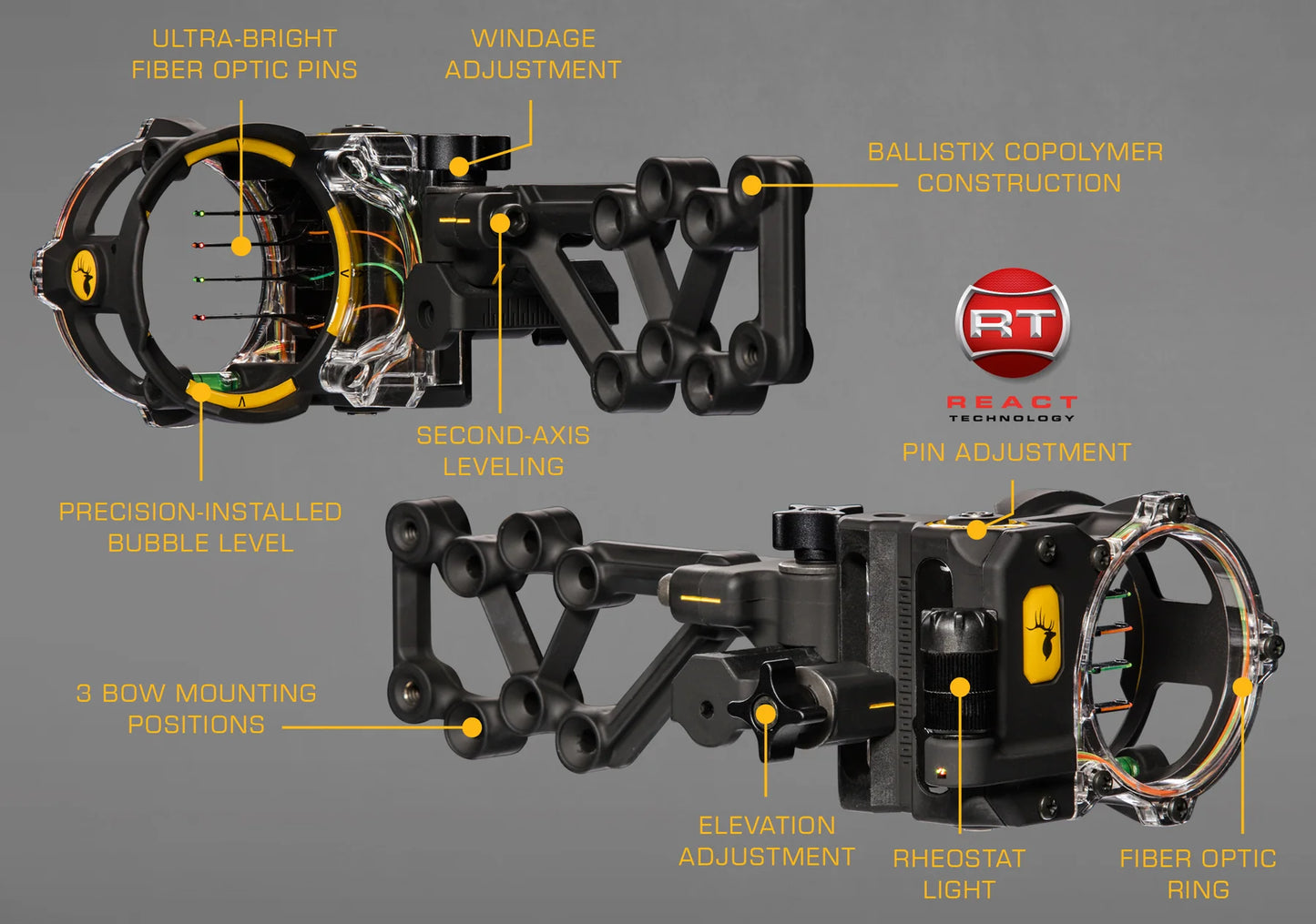 ULTRA-BRIGHT FIBER OPTIC PINS

WINDAGE ADJUSTMENT

BALLISTIX COPOLYMER CONSTRUCTION

RT

REACT TECHNOLOGY

SECOND-AXIS LEVELING

PIN ADJUSTMENT

PRECISION-INSTALLED BUBBLE LEVEL

3 BOW MOUNTING POSITIONS

ELEVATION ADJUSTMENT

RHEOSTAT LIGHT

FIBER OPTIC RING