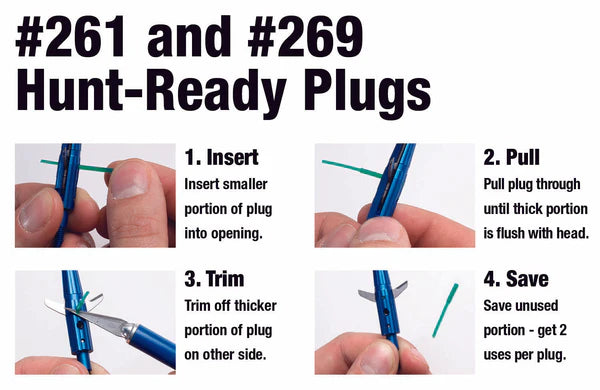 #261 and #269 Hunt-Ready Plugs

1. Insert
Insert smaller portion of plug into opening.

2. Pull
Pull plug through until thick portion is flush with head.

3. Trim
Trim off thicker portion of plug on other side.

4. Save
Save unused portion - get 2 uses per plug.